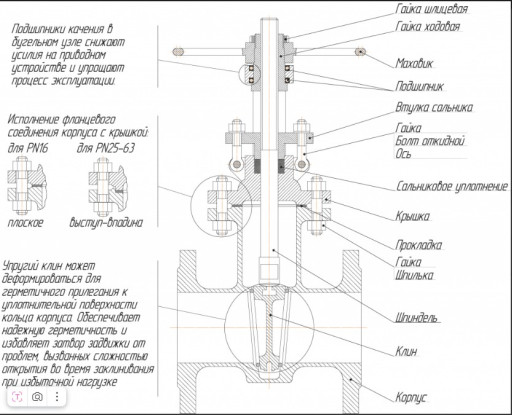 Подшипники качения в бугельном узле снижают усилия на приводном устройстве и упрощают процесс эксплуатации.

Исполнение фланцевого соединения корпуса с крышкой:
для PN16
для PN25-63

плоское
выступ-впадина

Упругий клин может деформироваться для герметичного прилегания к уплотнительной поверхности кольца корпуса. Обеспечивает надежную герметичность и избавляет затвор задвижки от проблем, вызванных сложностью открытия во время заклинивания при избыточной нагрузке

Гайка шлицевая
Гайка ходовая
Маховик
Подшипник
Втулка сальника
Гайка
Болт откидной
Ось
Сальниковое уплотнение
Крышка
Прокладка
Гайка
Шпилька
Шпиндель
Клин
Корпус